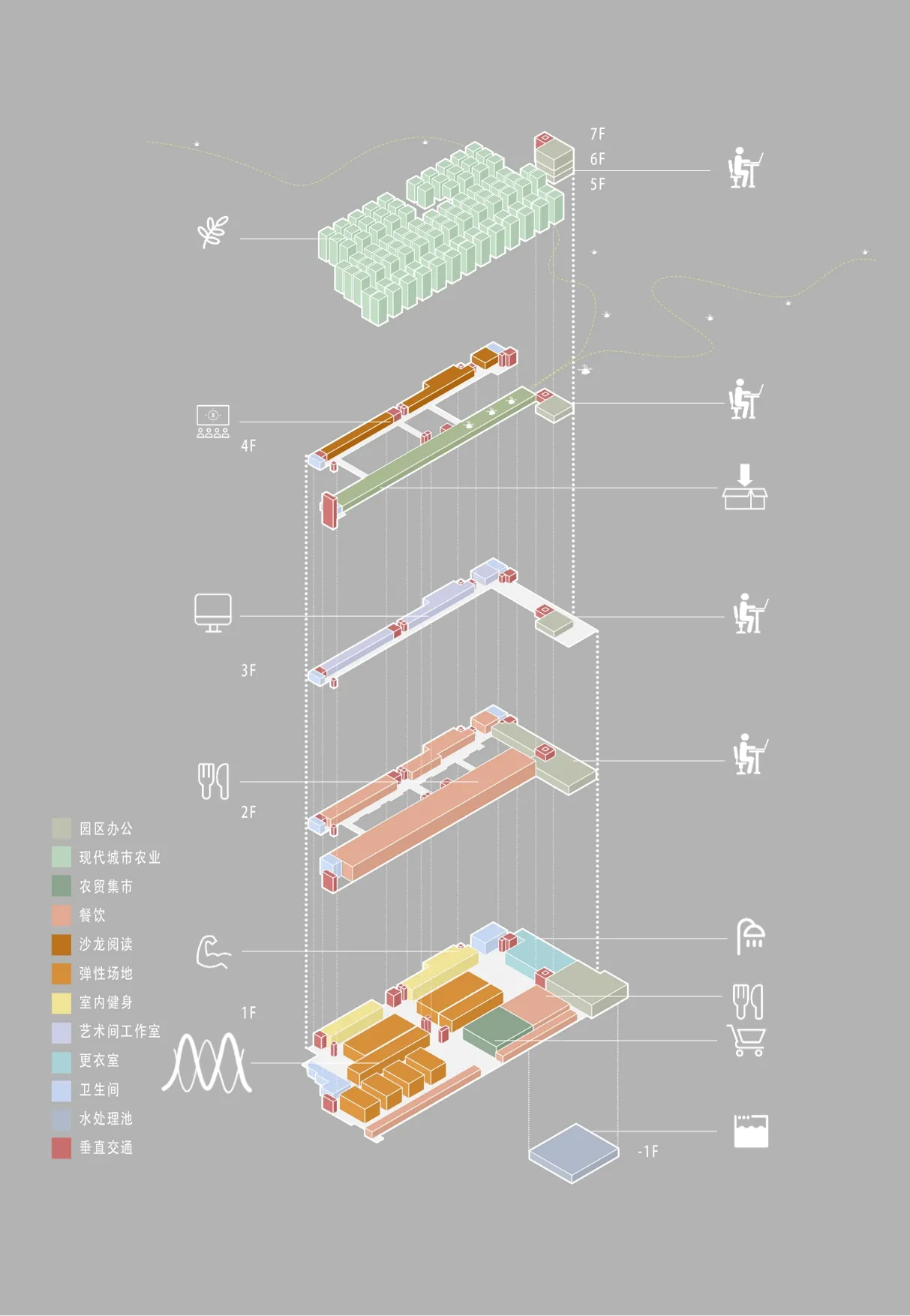 7F
6F
5F

4F

3F

2F

1F

-1F

园区办公
现代城市农业
农贸集市
餐饮
沙龙阅读
弹性场地
室内健身
艺术间工作室
更衣室
卫生间
水处理池
垂直交通